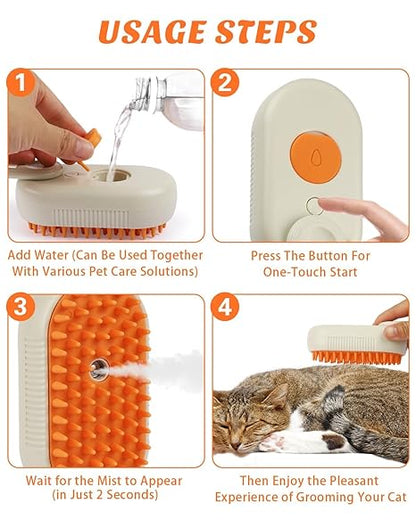 USAGE STEPS

1

Add Water (Can Be Used Together With Various Pet Care Solutions)

2

Press The Button For One-Touch Start

3

Wait for the Mist to Appear (in Just 2 Seconds)

4

Then Enjoy the Pleasant Experience of Grooming Your Cat