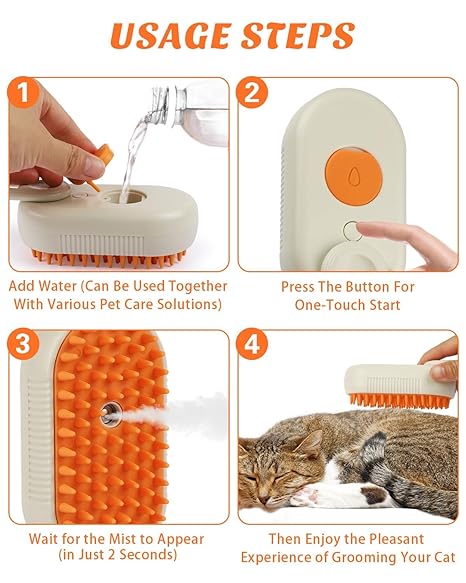 USAGE STEPS

1

Add Water (Can Be Used Together With Various Pet Care Solutions)

2

Press The Button For One-Touch Start

3

Wait for the Mist to Appear (in Just 2 Seconds)

4

Then Enjoy the Pleasant Experience of Grooming Your Cat